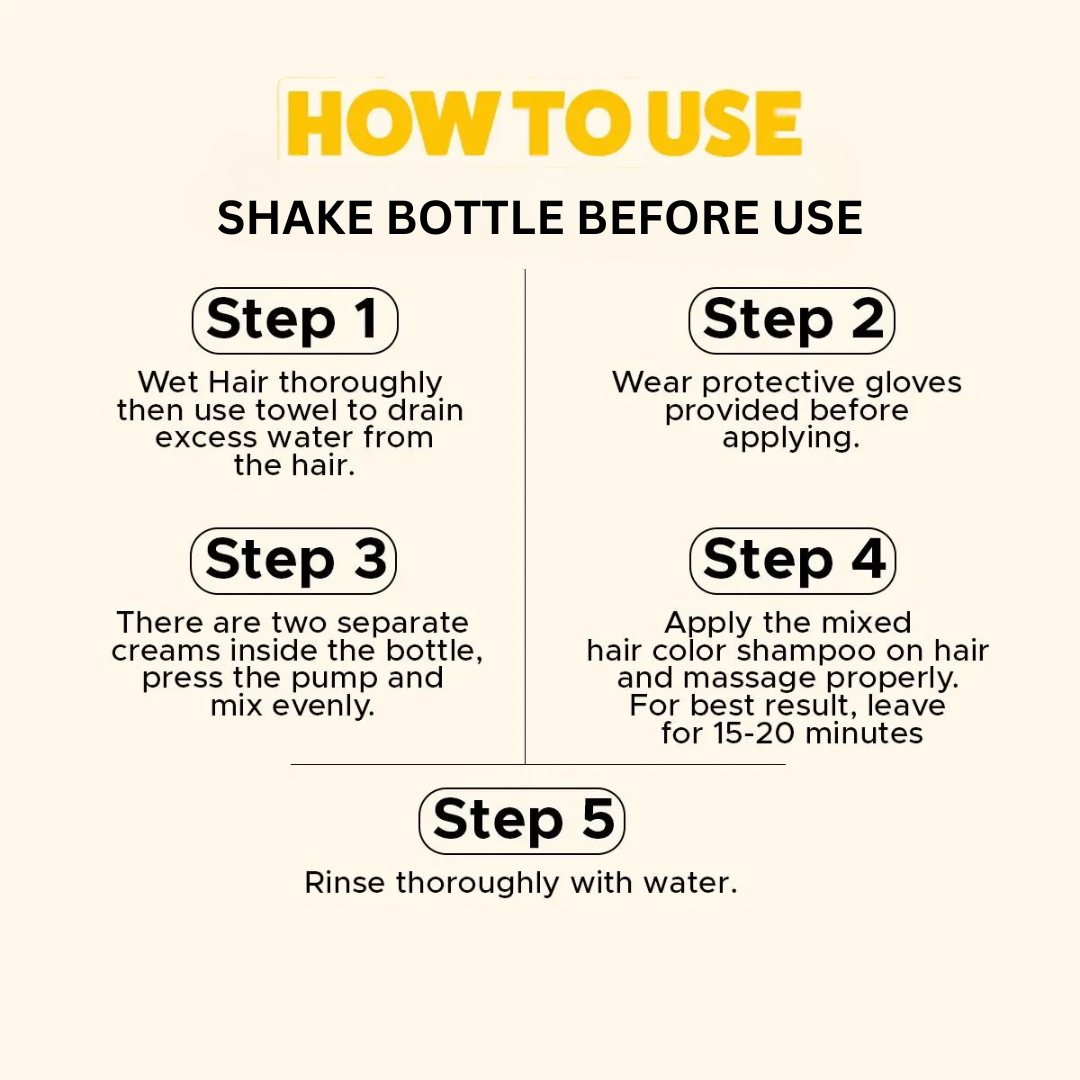 HOW TO USE

SHAKE BOTTLE BEFORE USE

Step 1

Wet Hair thoroughly then use towel to drain excess water from the hair.

Step 2

Wear protective gloves provided before applying.

Step 3

There are two separate creams inside the bottle, press the pump and mix evenly.

Step 4

Apply the mixed hair color shampoo on hair and massage properly. For best result, leave for 15-20 minutes

Step 5

Rinse thoroughly with water.