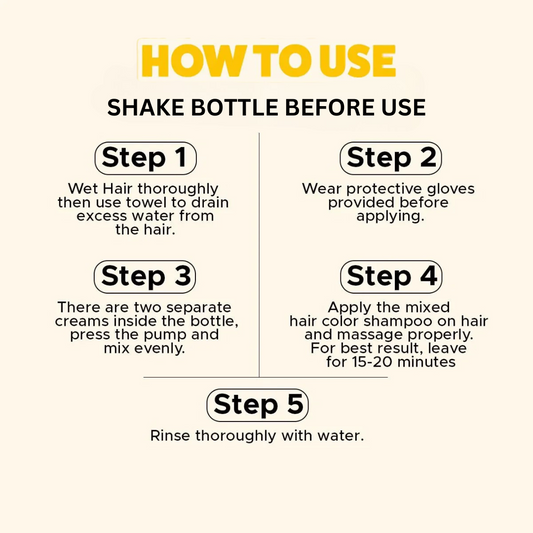 HOW TO USE

SHAKE BOTTLE BEFORE USE

Step 1

Wet Hair thoroughly then use towel to drain excess water from the hair.

Step 2

Wear protective gloves provided before applying.

Step 3

There are two separate creams inside the bottle, press the pump and mix evenly.

Step 4

Apply the mixed hair color shampoo on hair and massage properly. For best result, leave for 15-20 minutes

Step 5

Rinse thoroughly with water.